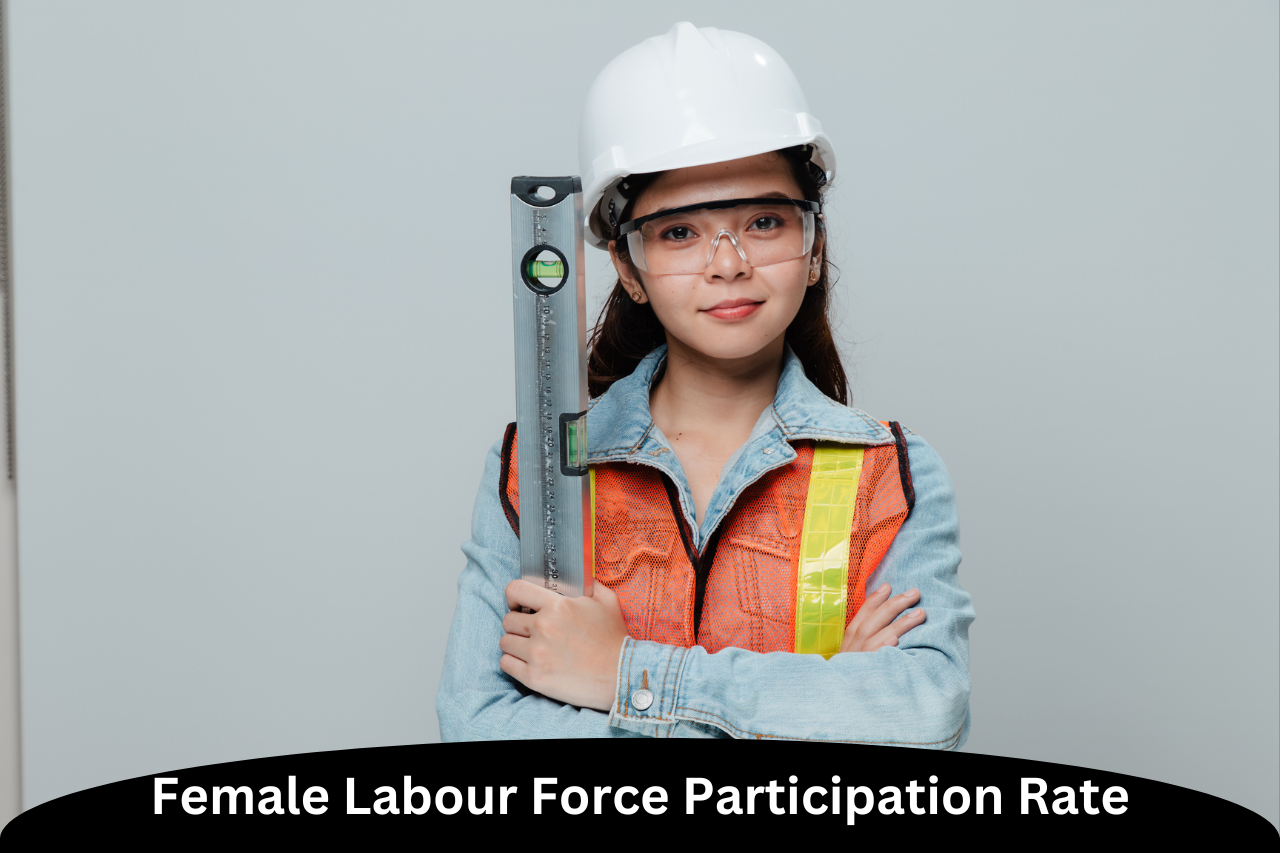 Female Labour Force Participation Rate